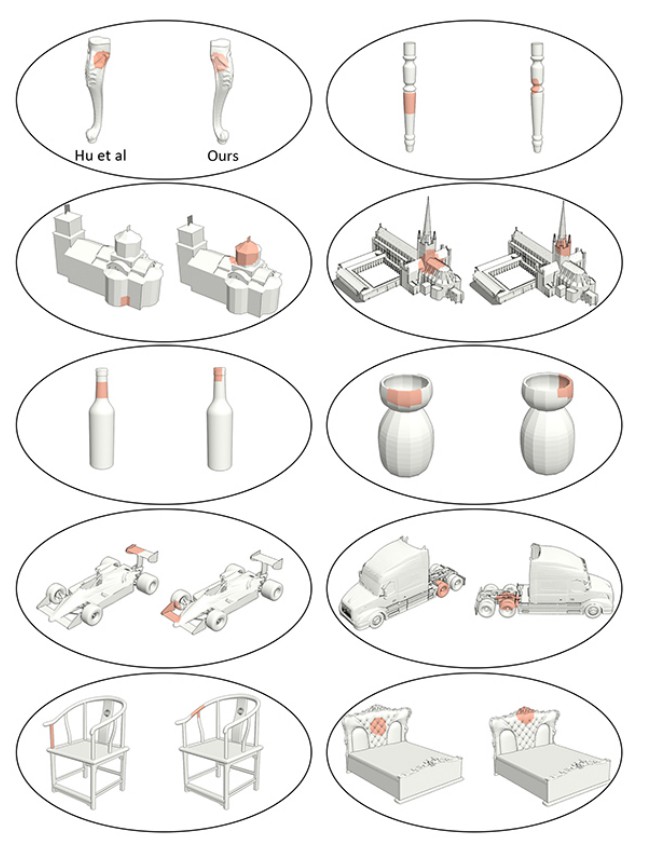 Hu et al
Ours